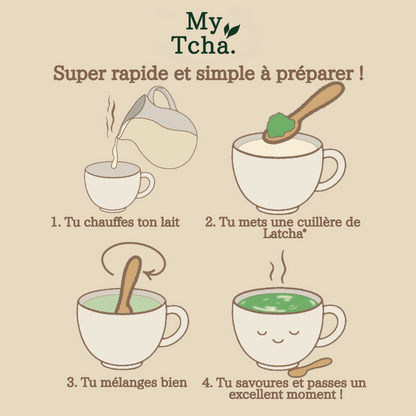 My Tcha.

Super rapide et simple à préparer !

1. Tu chauffes ton lait

2. Tu mets une cuillère de Latcha*

3. Tu mélanges bien

4. Tu savoures et passes un excellent moment !